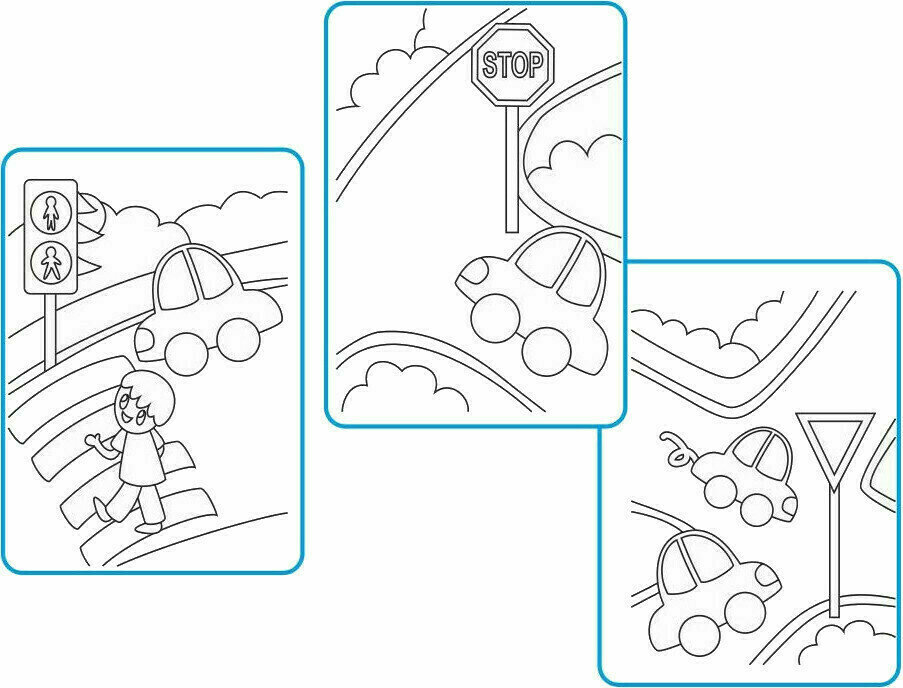 STOP