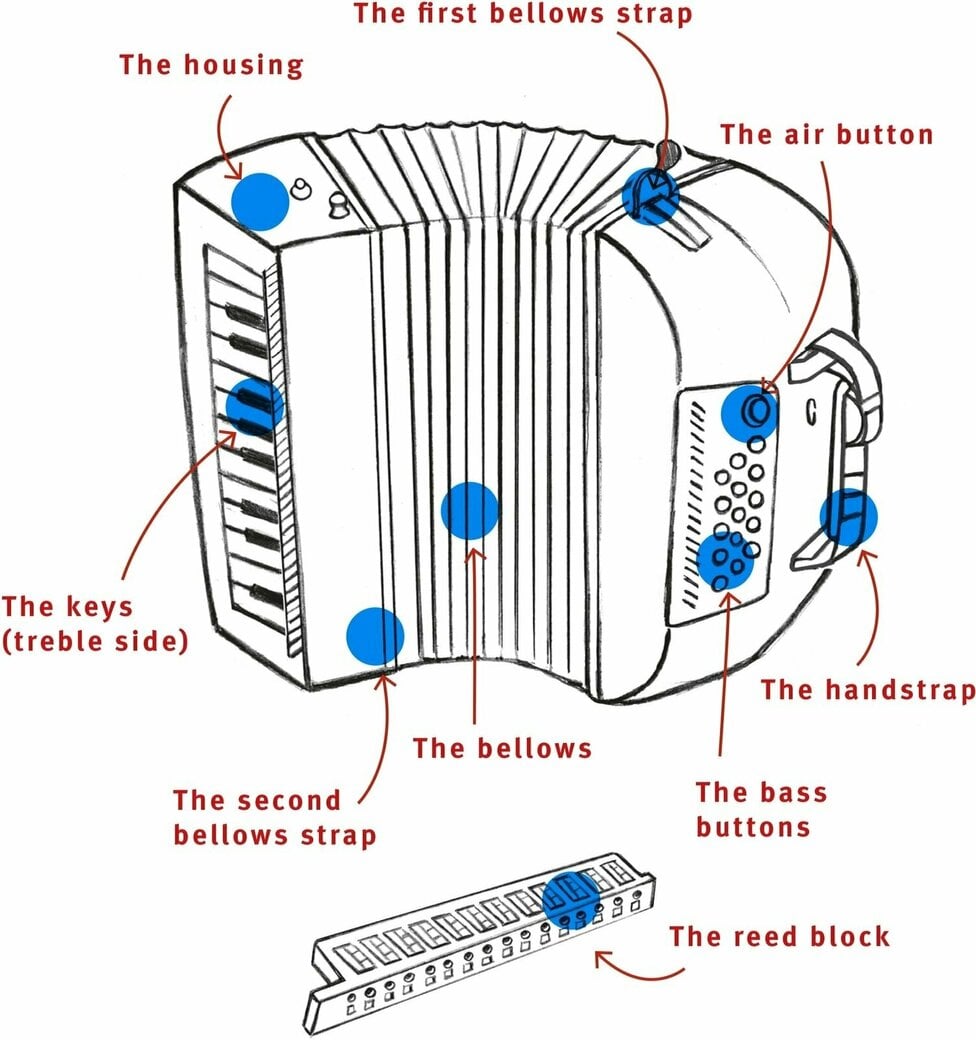 The first bellows strap

The housing

The air button

The keys (treble side)

The handstrap

The bellows

The second bellows strap

The bass buttons

The reed block