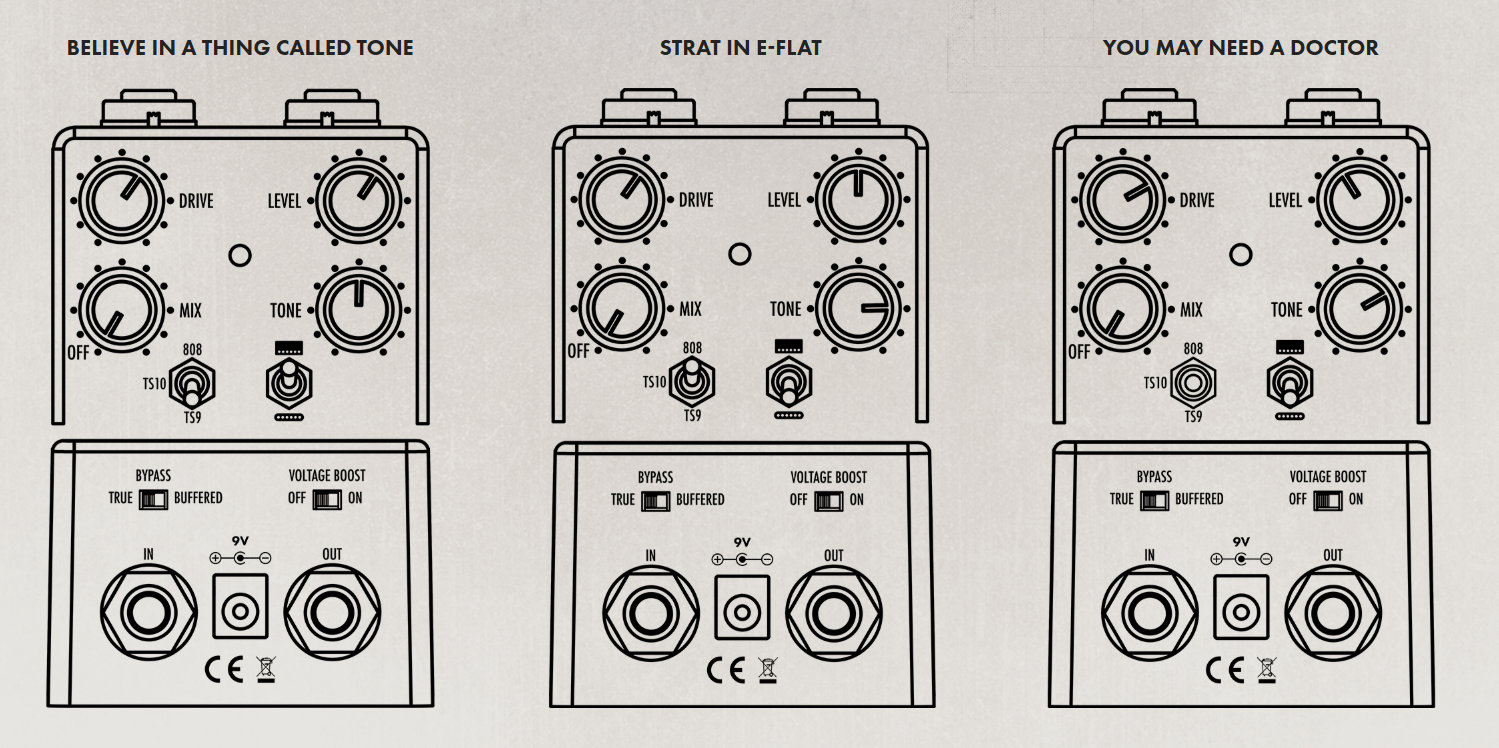 BELIEVE IN A THING CALLED TONE

DRIVE
LEVEL
MIX
TONE
OFF
808
TS10
TS9

BYPASS
TRUE BUFFERED
VOLTAGE BOOST
OFF ON
IN
9V
OUT
CE

STRAT IN E-FLAT

DRIVE
LEVEL
MIX
TONE
OFF
808
TS10
TS9

BYPASS
TRUE BUFFERED
VOLTAGE BOOST
OFF ON
IN
9V
OUT
CE

YOU MAY NEED A DOCTOR

DRIVE
LEVEL
MIX
TONE
OFF
808
TS10
TS9

BYPASS
TRUE BUFFERED
VOLTAGE BOOST
OFF ON
IN
9V
OUT
CE