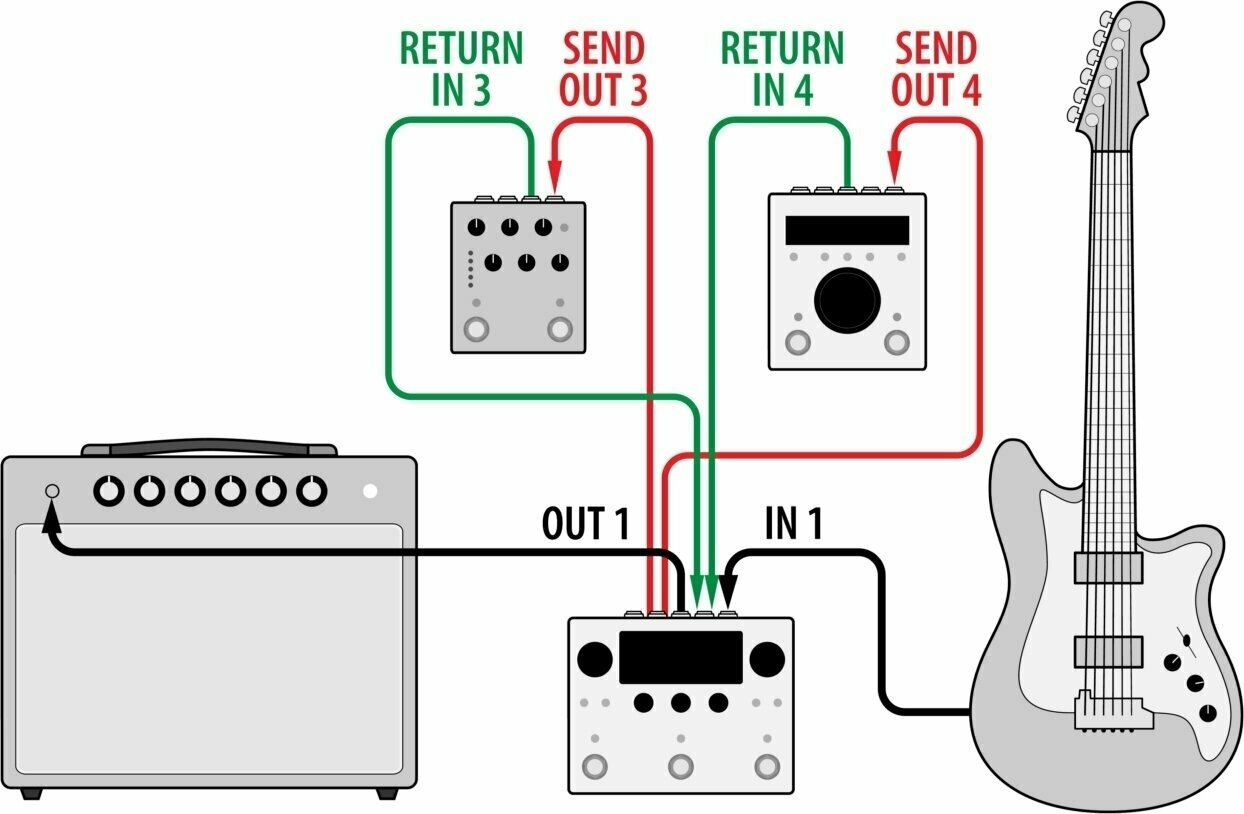 RETURN IN 3

SEND OUT 3

RETURN IN 4

SEND OUT 4

OUT 1

IN 1